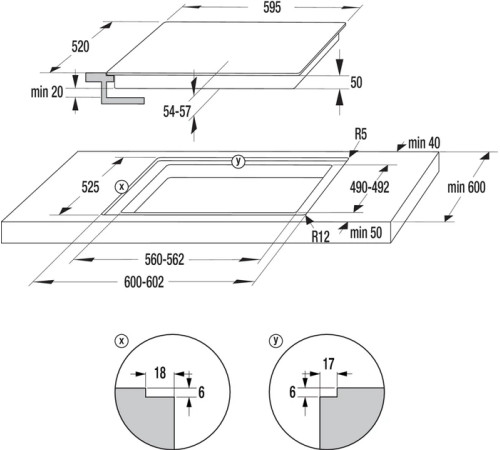 595
520
min 20
50
54-57
R5
min 40
y
525
x
490-492
min 600
R12
min 50
560-562
600-602
x
18
6
y
17
6