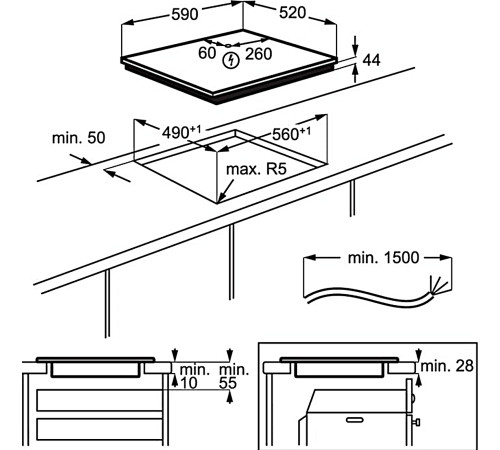 590
520
60
260
44
min. 50
$490^{+1}$
$560^{+1}$
max. R5
min. 1500
min. 10
min. 55
min. 28