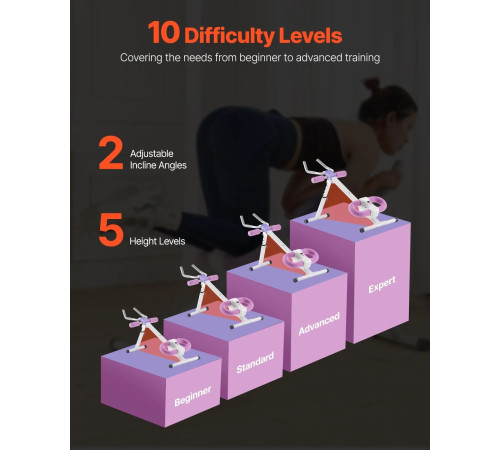 10 Difficulty Levels
Covering the needs from beginner to advanced training

2 Adjustable Incline Angles

5 Height Levels

Beginner

Standard

Advanced

Expert