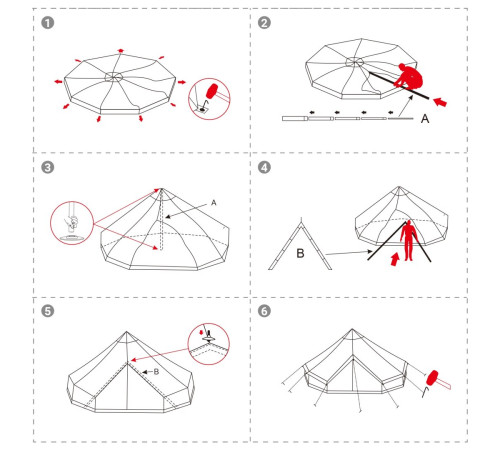 1

2

A

3

A

4

B

5

B

6