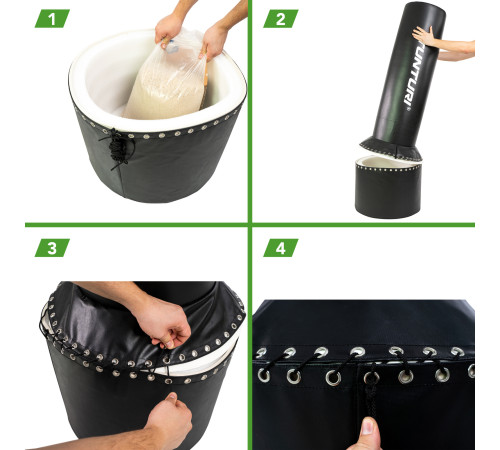 1

2

TUNTURI

3

4