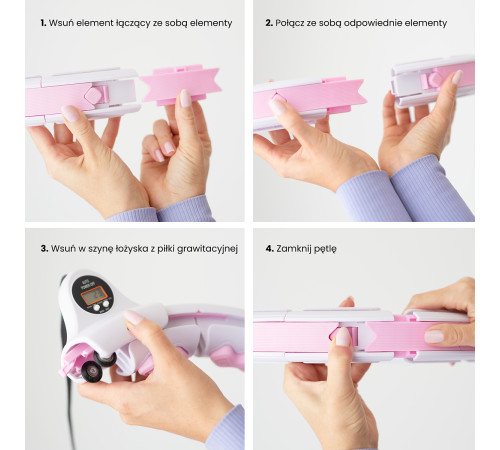 1. Wsuń element łączący ze sobą elementy

2. Połącz ze sobą odpowiednie elementy

3. Wsuń w szynę łożyska z piłki grawitacyjnej

AUTO POWER OFF

4. Zamknij pętlę