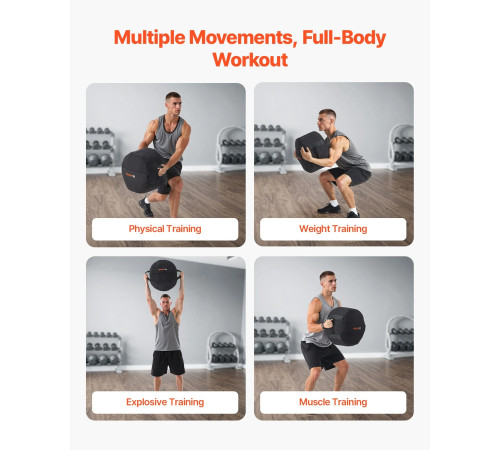 Multiple Movements, Full-Body Workout

Physical Training

Weight Training

Explosive Training

Muscle Training